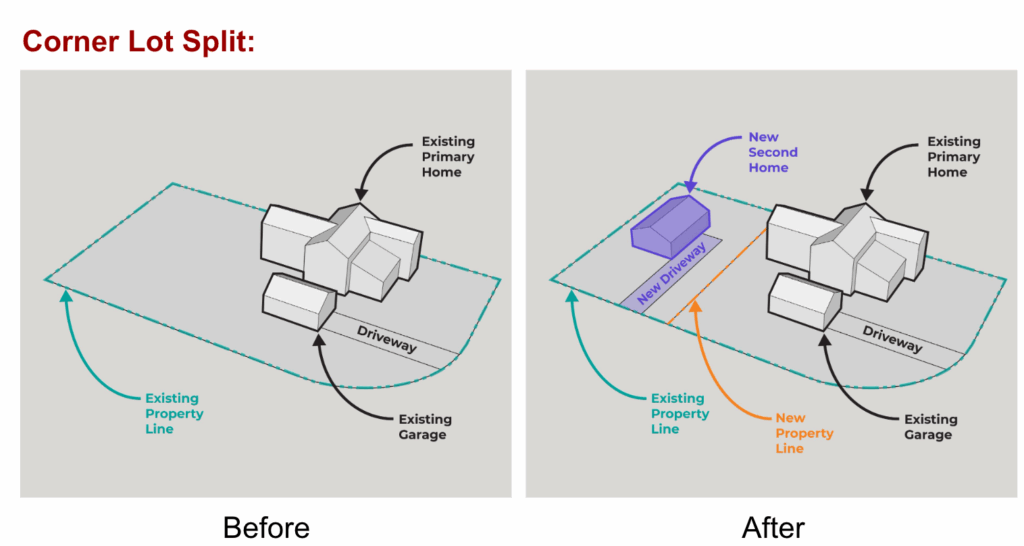 Corner Lot Split:

Existing Primary Home

Driveway

Existing Property Line

Existing Garage

Before

New Second Home

Existing Primary Home

New Driveway

Driveway

Existing Property Line

New Property Line

Existing Garage

After