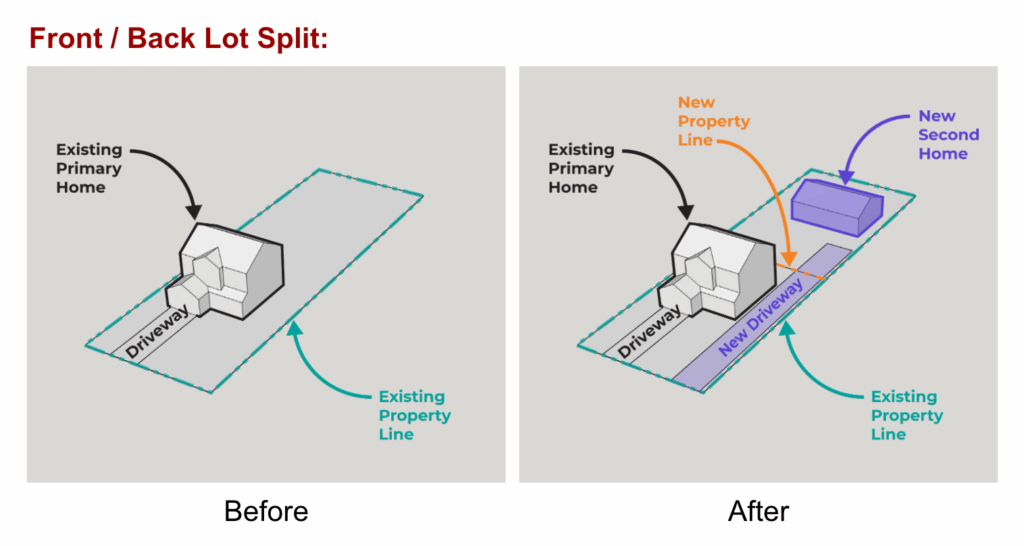 Front / Back Lot Split:

Existing Primary Home

Driveway

Existing Property Line

Before

New Property Line

New Second Home

Existing Primary Home

Driveway

New Driveway

Existing Property Line

After